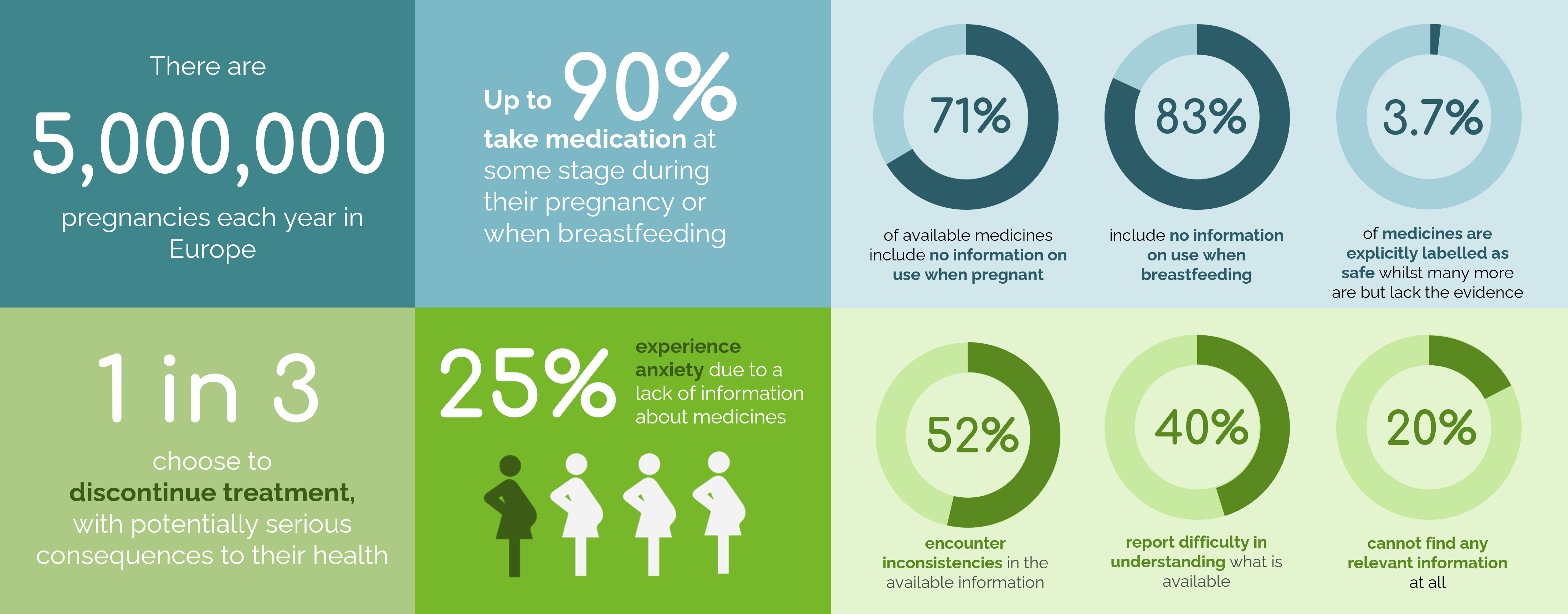 There are

5,000,000

pregnancies each year in Europe

Up to 90%

take medication at some stage during their pregnancy or when breastfeeding

71%

of available medicines include no information on use when pregnant

83%

include no information on use when breastfeeding

3.7%

of medicines are explicitly labelled as safe whilst many more are but lack the evidence

1 in 3

choose to discontinue treatment, with potentially serious consequences to their health

25%

experience anxiety due to a lack of information about medicines

52%

encounter inconsistencies in the available information

40%

report difficulty in understanding what is available

20%

cannot find any relevant information at all